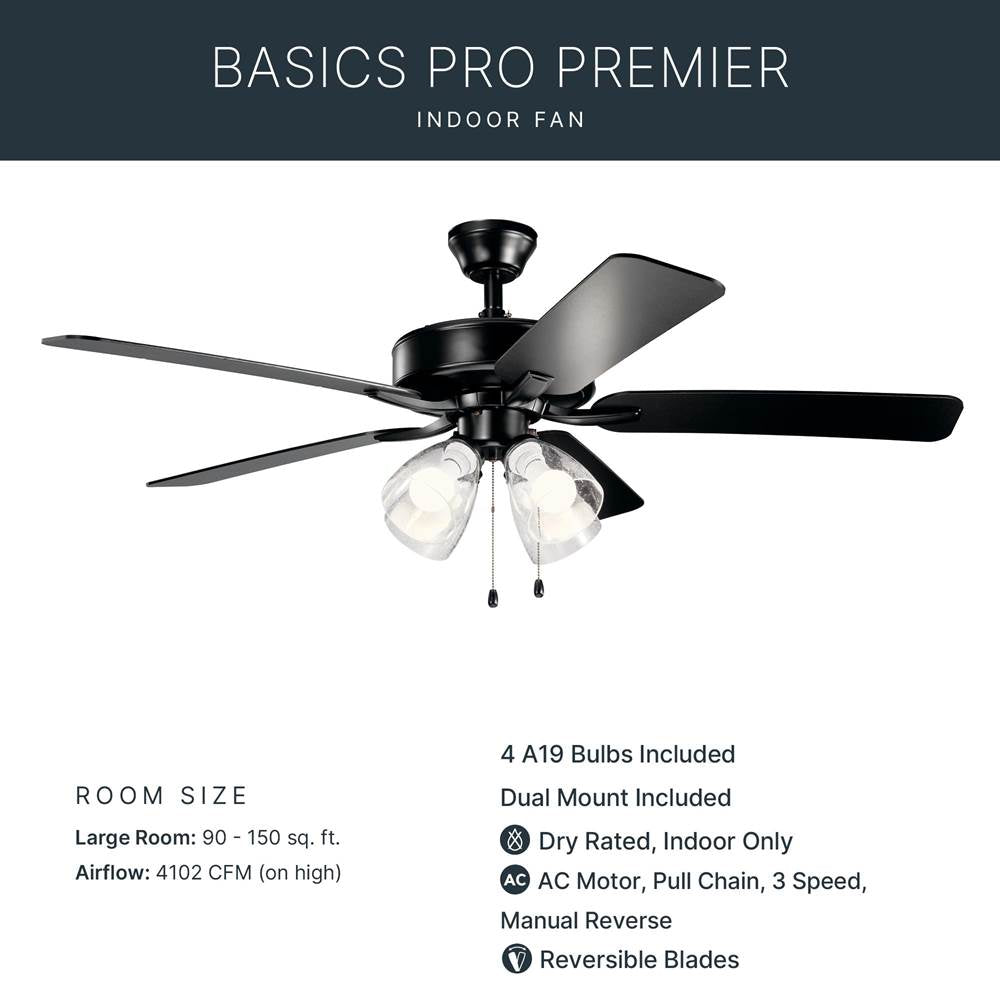 BASICS PRO PREMIER
INDOOR FAN

ROOM SIZE

Large Room: 90 - 150 sq. ft.
Airflow: 4102 CFM (on high)

4 A19 Bulbs Included
Dual Mount Included
Dry Rated, Indoor Only
AC AC Motor, Pull Chain, 3 Speed, Manual Reverse
Reversible Blades