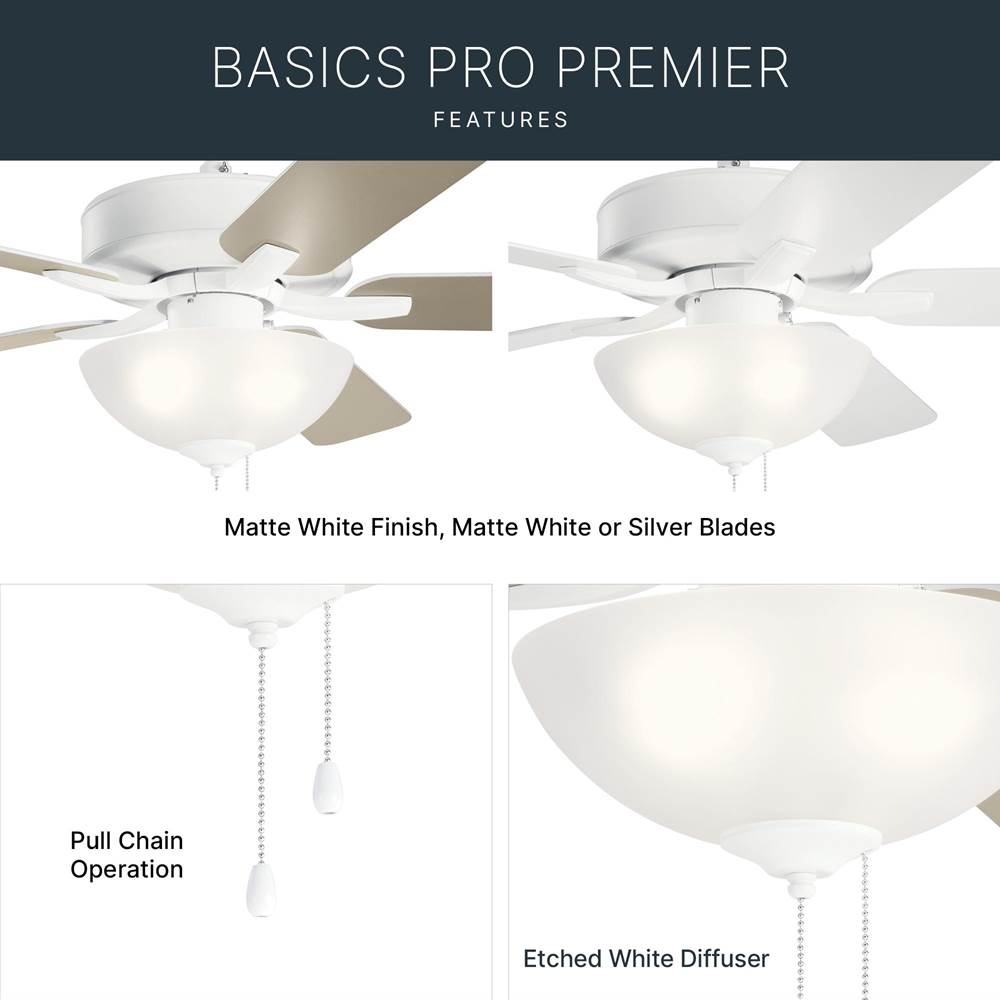 BASICS PRO PREMIER
FEATURES

Matte White Finish, Matte White or Silver Blades

Pull Chain
Operation

Etched White Diffuser