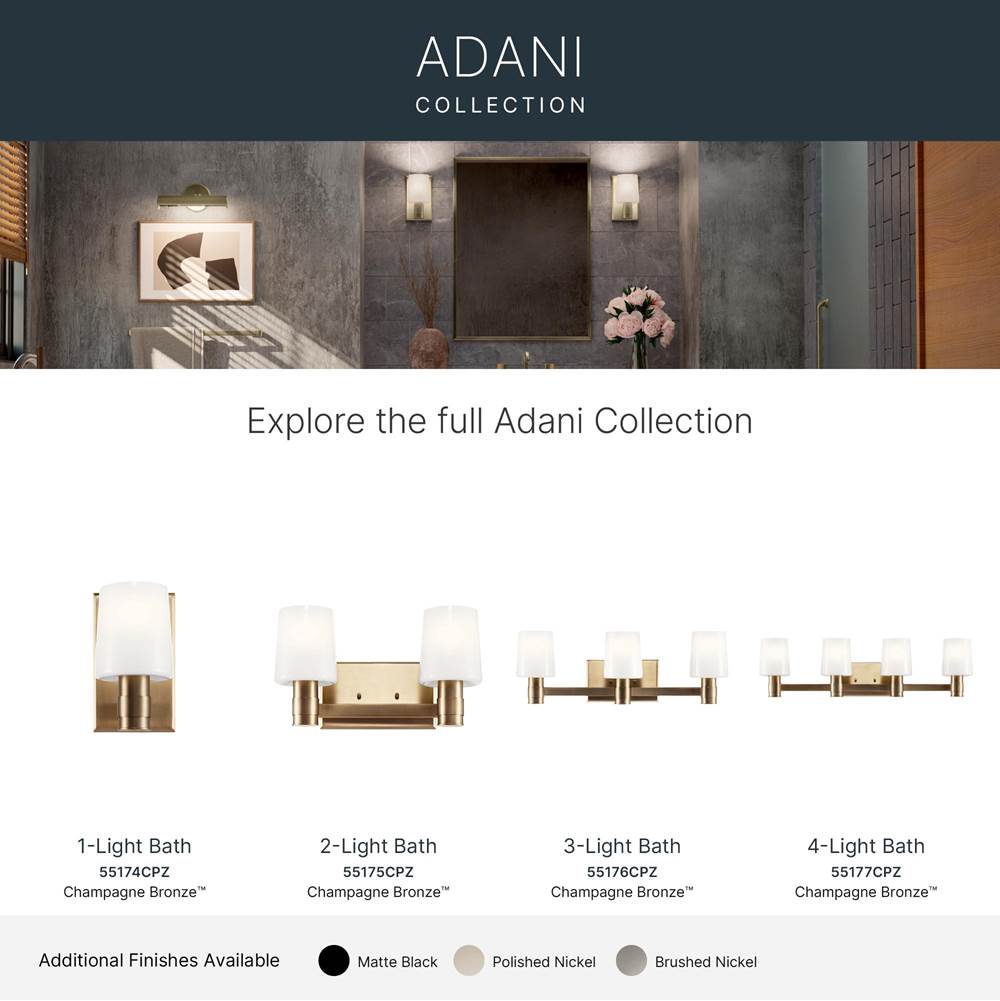 ADANI
COLLECTION

Explore the full Adani Collection

1-Light Bath
55174CPZ
Champagne Bronze™

2-Light Bath
55175CPZ
Champagne Bronze™

3-Light Bath
55176CPZ
Champagne Bronze™

4-Light Bath
55177CPZ
Champagne Bronze™

Additional Finishes Available Matte Black Polished Nickel Brushed Nickel