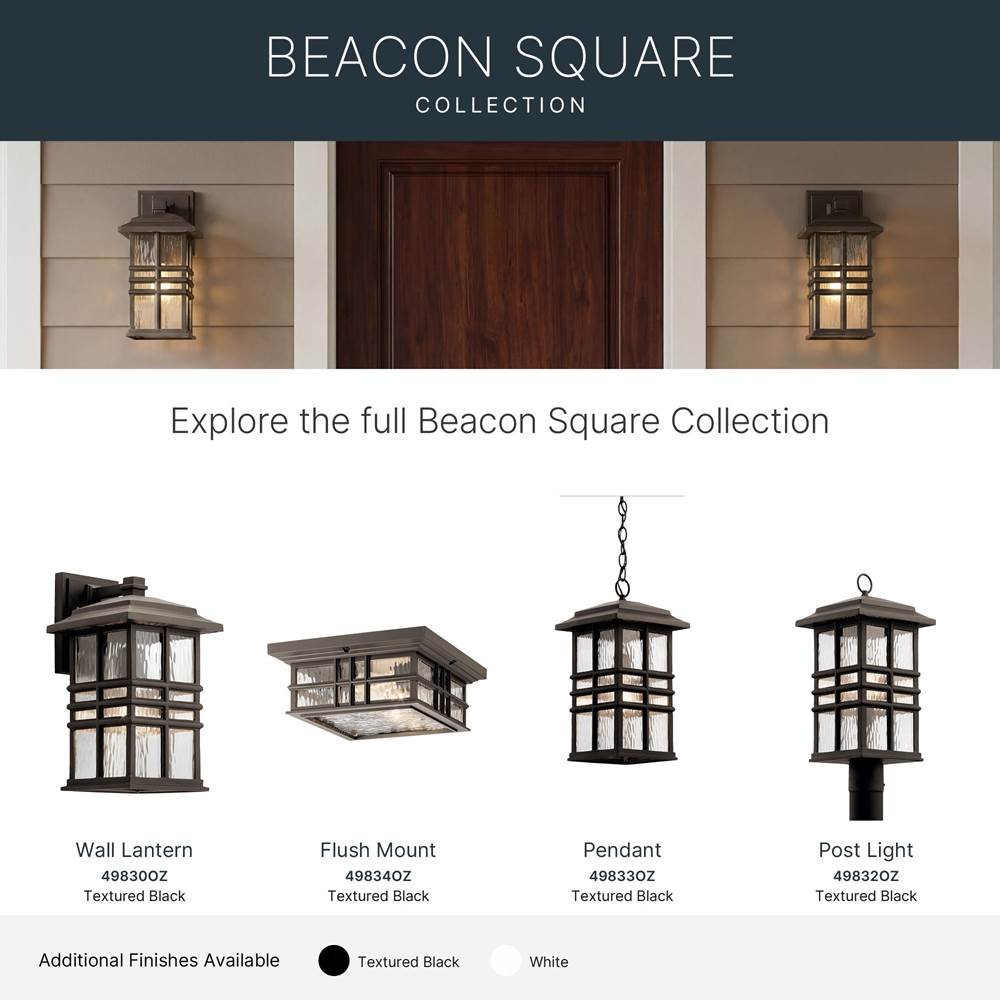 BEACON SQUARE
COLLECTION

Explore the full Beacon Square Collection

Wall Lantern
49830OZ
Textured Black

Flush Mount
49834OZ
Textured Black

Pendant
49833OZ
Textured Black

Post Light
49832OZ
Textured Black

Additional Finishes Available Textured Black White