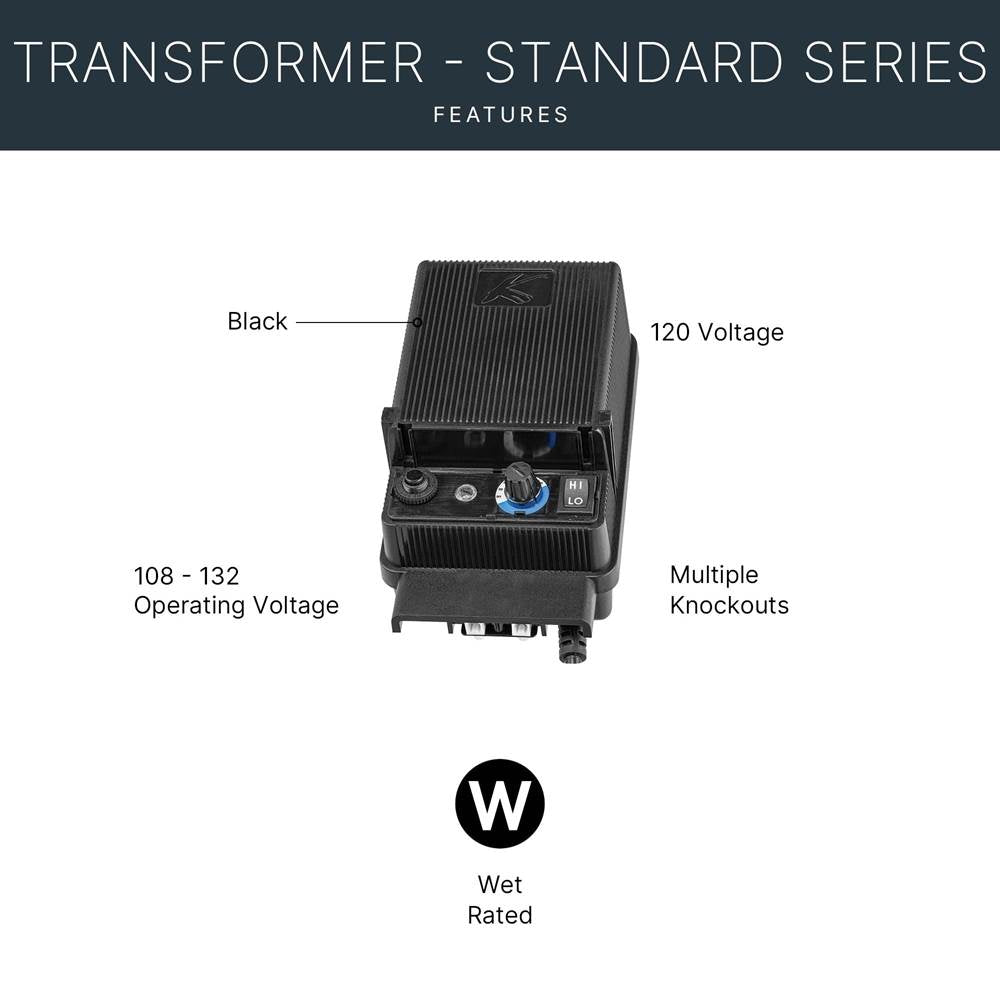 TRANSFORMER - STANDARD SERIES
FEATURES

Black

120 Voltage

HI
LO

108 - 132
Operating Voltage

Multiple
Knockouts

W

Wet
Rated