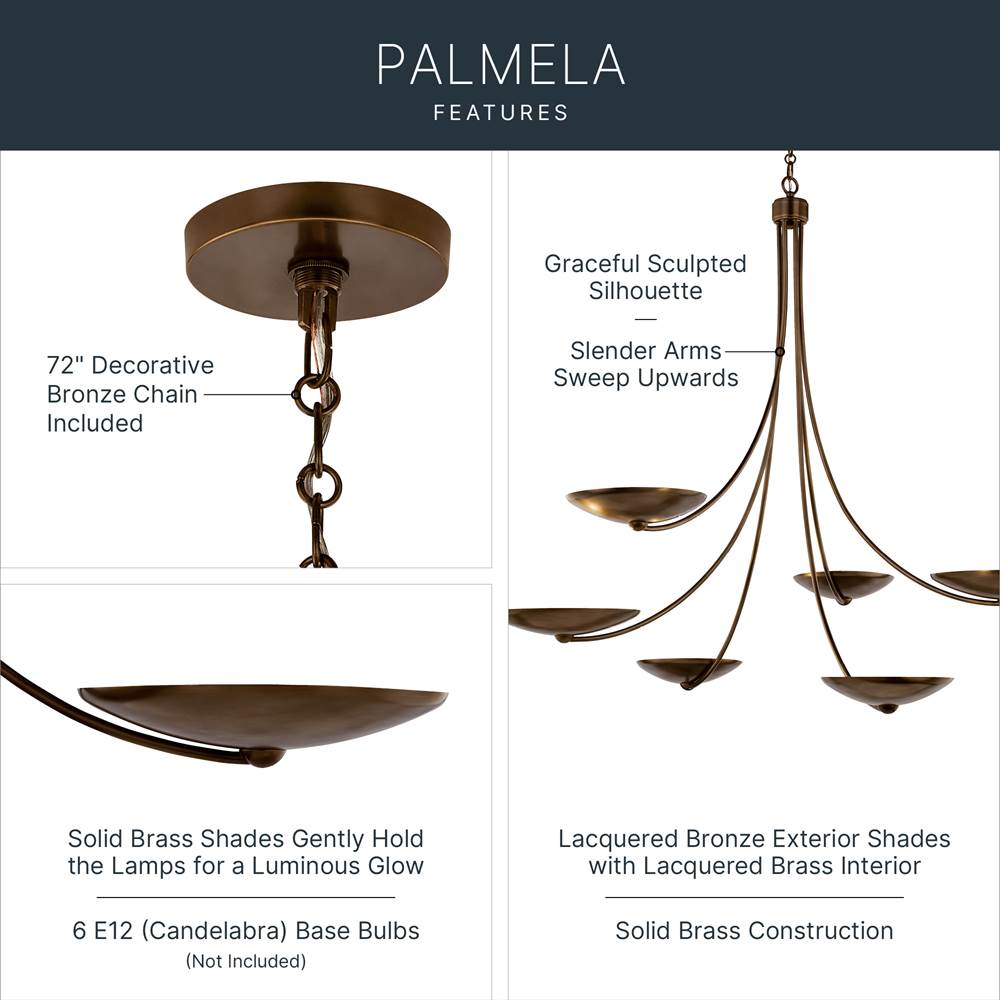 PALMELA
FEATURES

72" Decorative
Bronze Chain
Included

Solid Brass Shades Gently Hold the Lamps for a Luminous Glow

6 E12 (Candelabra) Base Bulbs
(Not Included)

Graceful Sculpted
Silhouette
—
Slender Arms
Sweep Upwards

Lacquered Bronze Exterior Shades with Lacquered Brass Interior

Solid Brass Construction