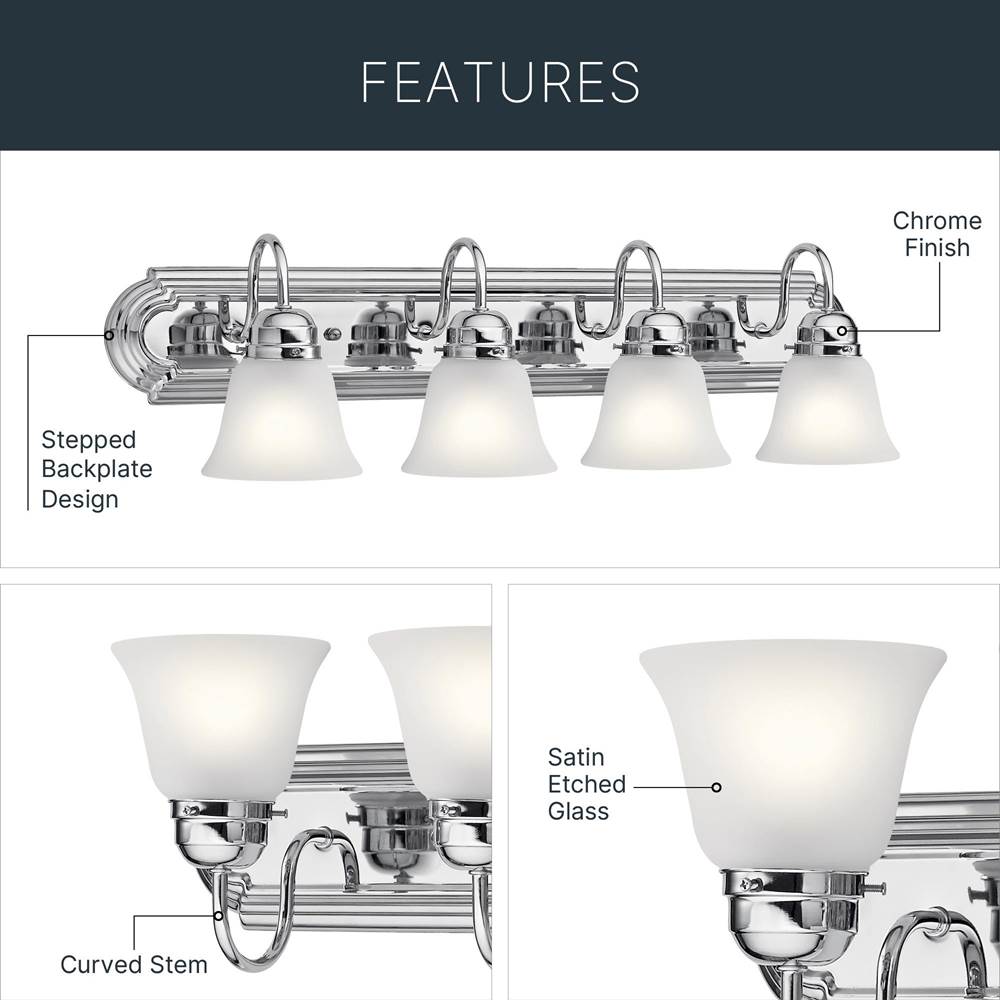 FEATURES

Chrome
Finish

Stepped
Backplate
Design

Curved Stem

Satin
Etched
Glass