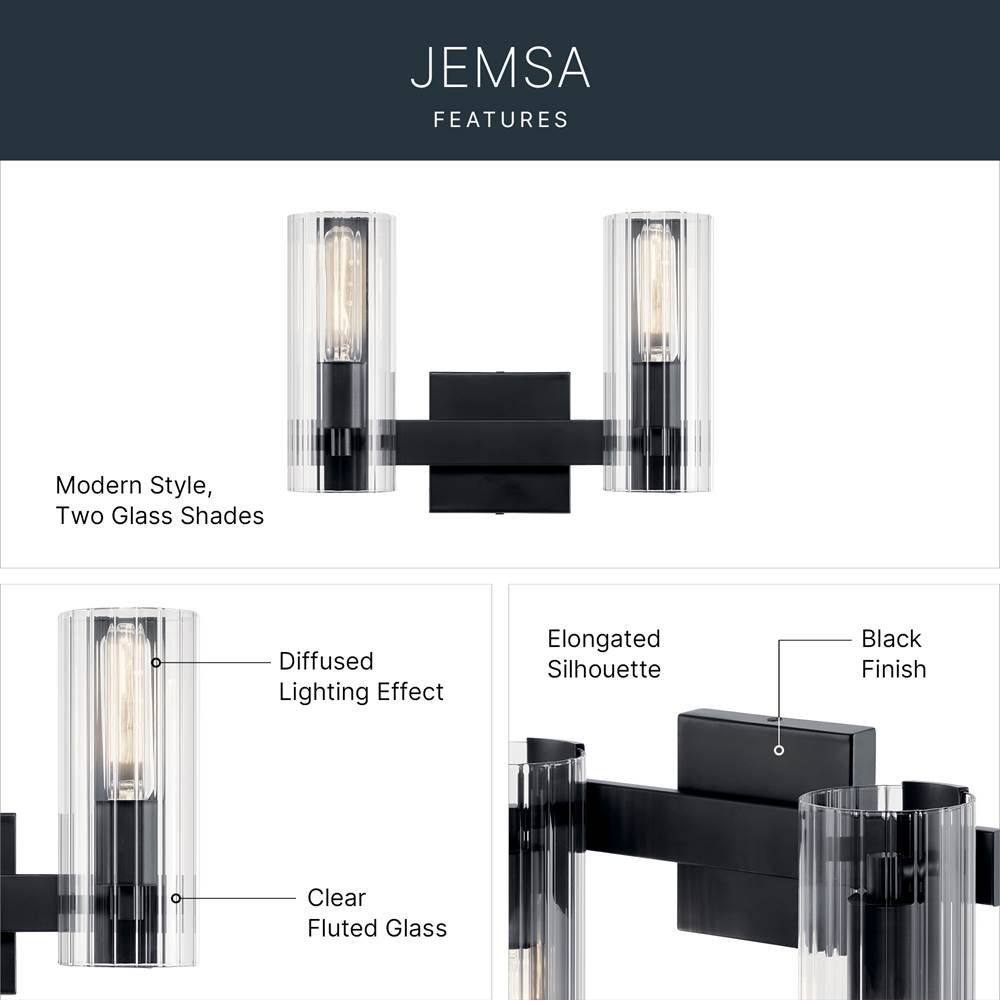 JEMSA
FEATURES

Modern Style,
Two Glass Shades

Diffused
Lighting Effect

Clear
Fluted Glass

Elongated
Silhouette

Black
Finish