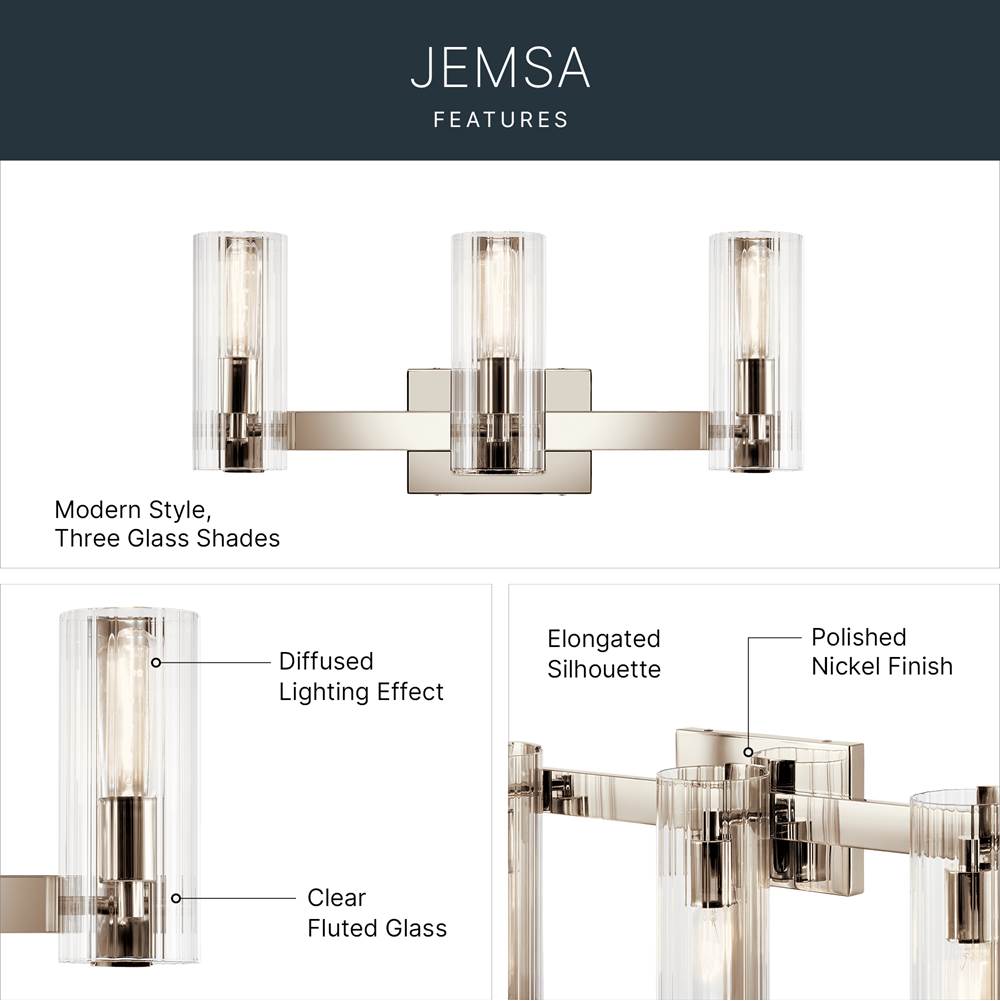 JEMSA
FEATURES

Modern Style,
Three Glass Shades

Diffused
Lighting Effect

Clear
Fluted Glass

Elongated
Silhouette

Polished
Nickel Finish