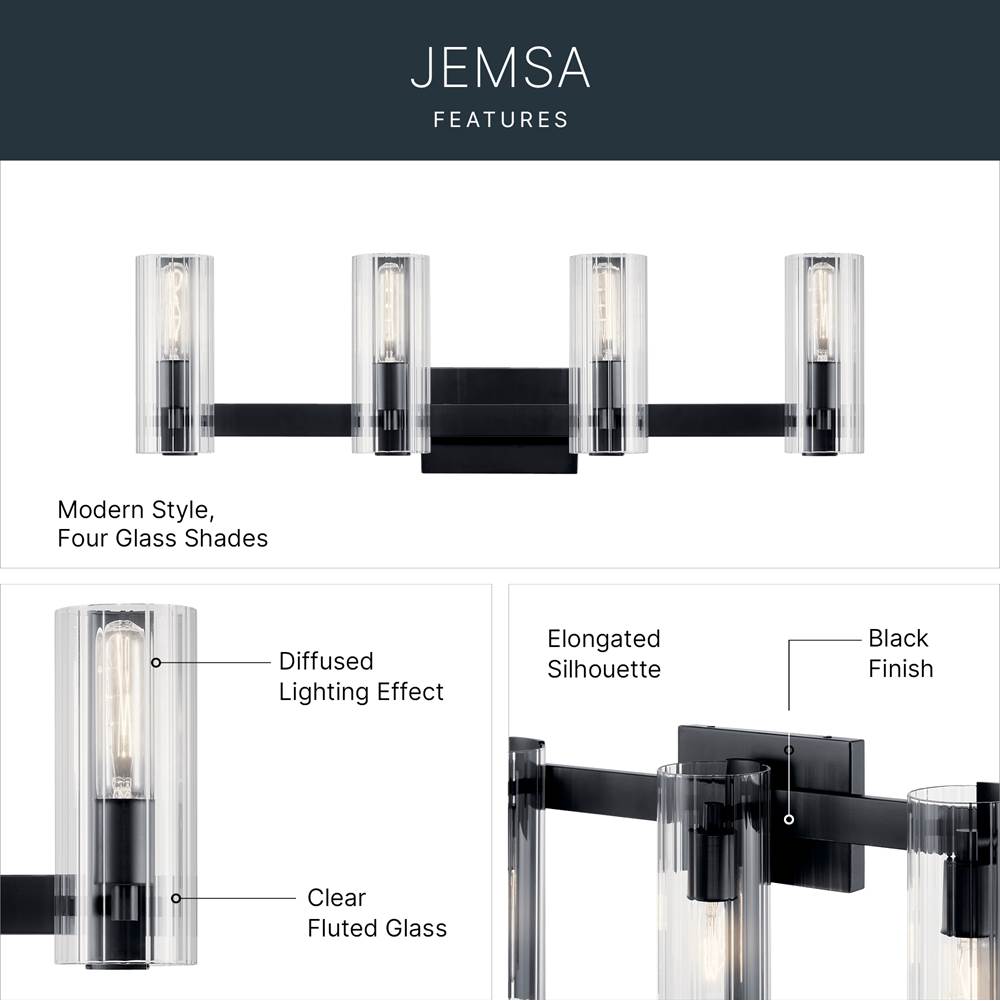 JEMSA
FEATURES

Modern Style,
Four Glass Shades

Diffused
Lighting Effect

Clear
Fluted Glass

Elongated
Silhouette

Black
Finish