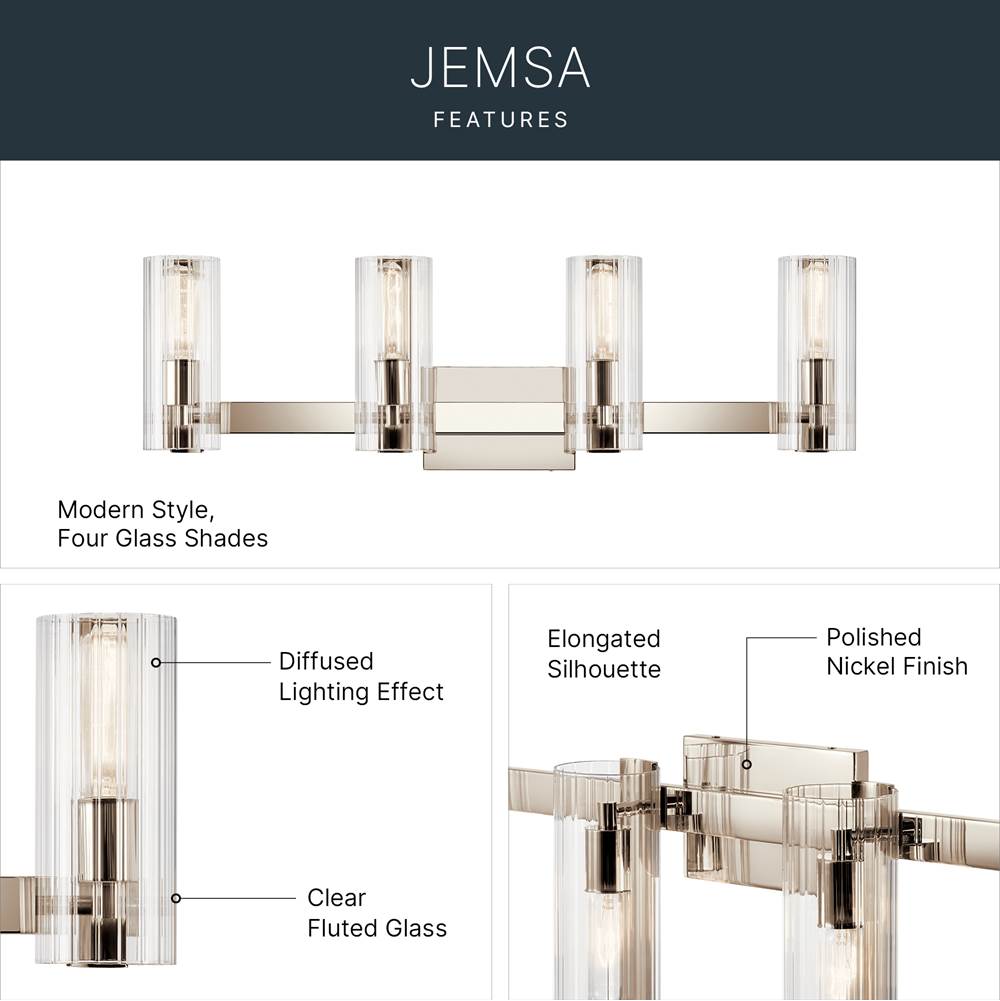 JEMSA
FEATURES

Modern Style,
Four Glass Shades

Diffused
Lighting Effect

Clear
Fluted Glass

Elongated
Silhouette

Polished
Nickel Finish