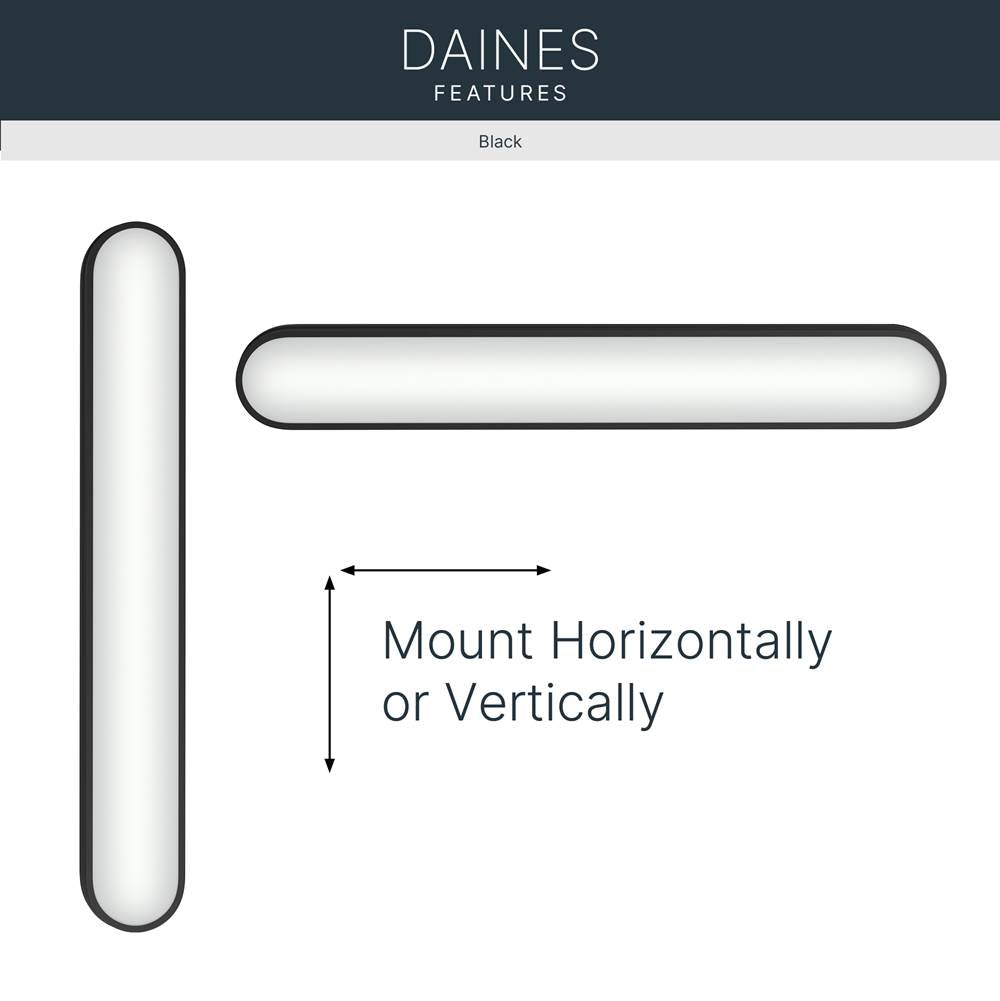 DAINES
FEATURES

Black

Mount Horizontally or Vertically