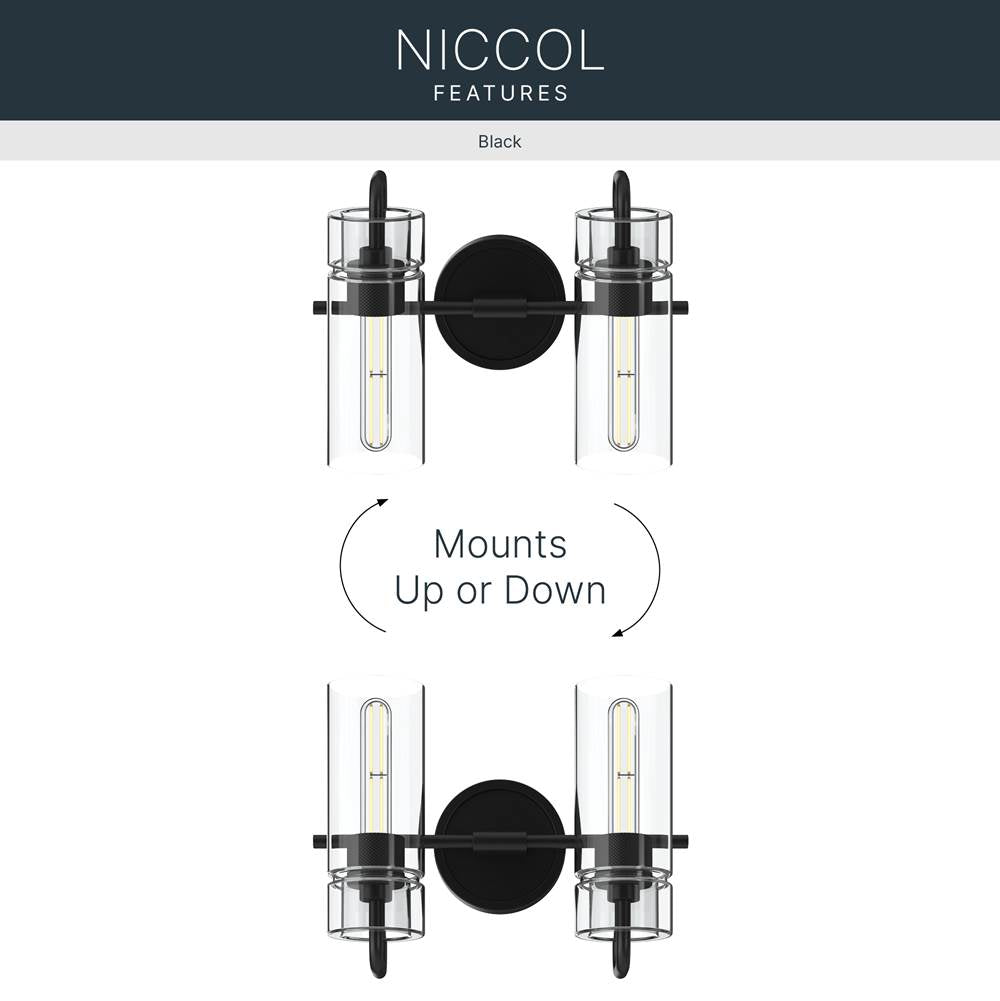 NICCOL
FEATURES

Black

Mounts
Up or Down