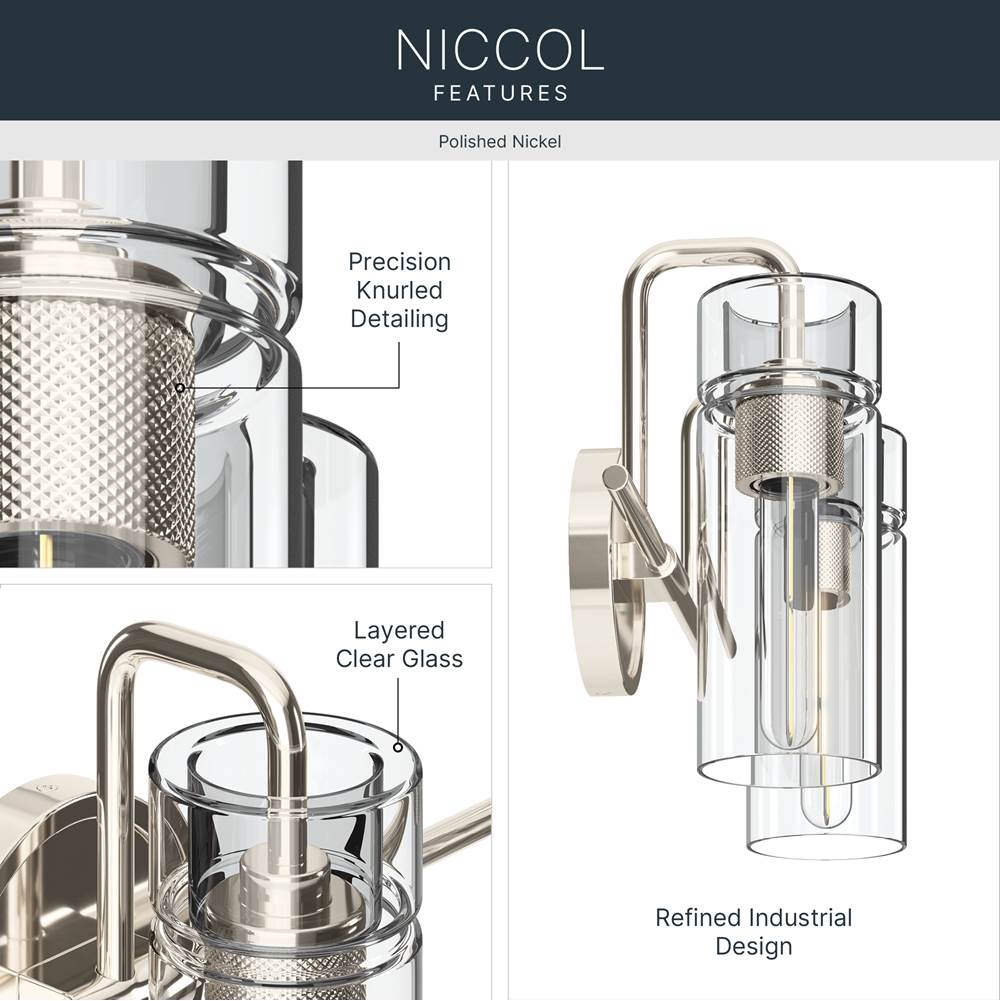 NICCOL
FEATURES

Polished Nickel

Precision
Knurled
Detailing

Layered
Clear Glass

Refined Industrial
Design