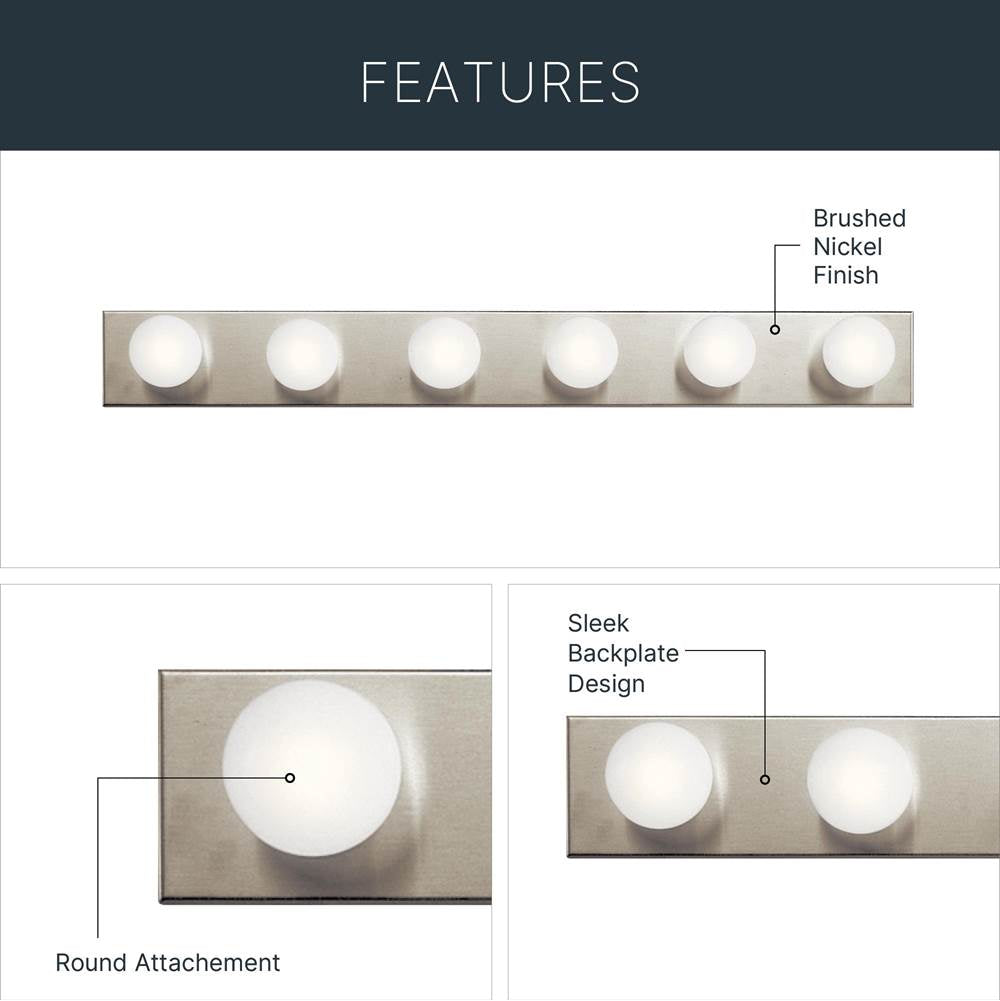 FEATURES

Brushed
Nickel
Finish

Round Attachement

Sleek
Backplate
Design