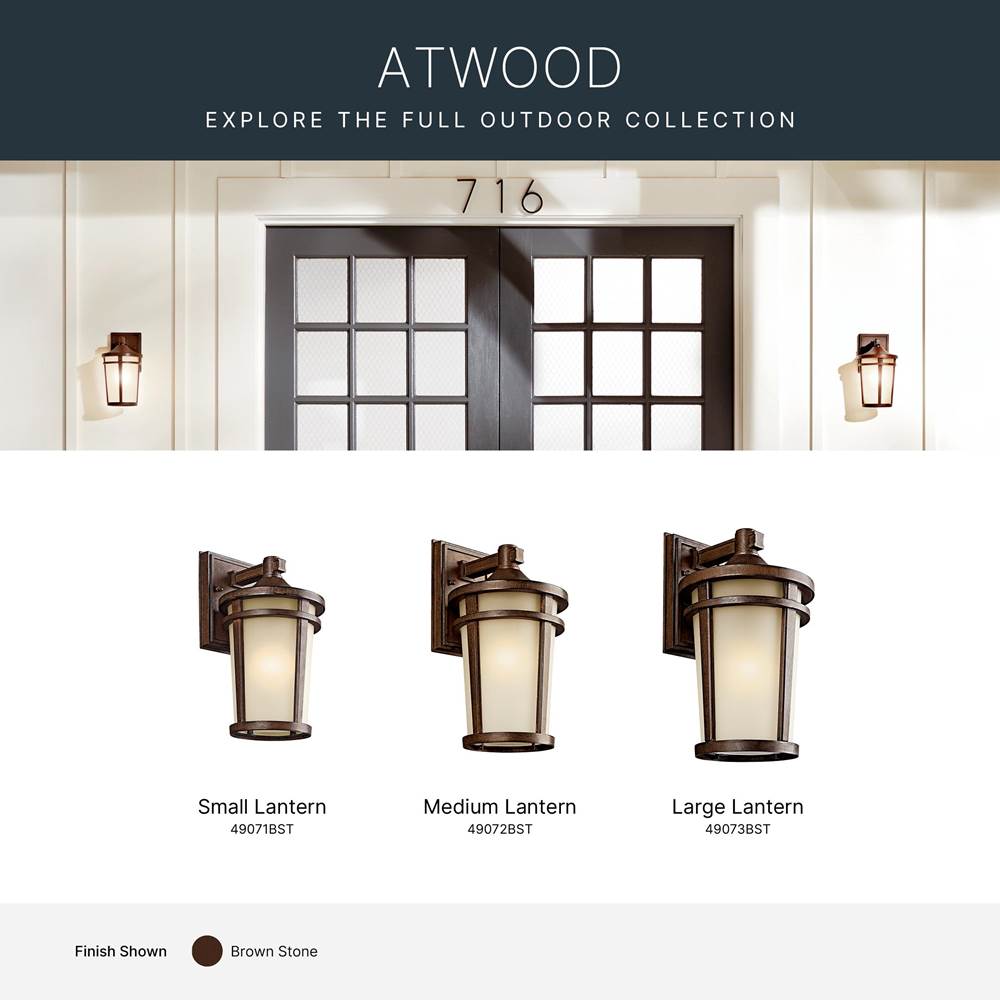 ATWOOD

EXPLORE THE FULL OUTDOOR COLLECTION

716

Small Lantern
49071BST

Medium Lantern
49072BST

Large Lantern
49073BST

Finish Shown

Brown Stone