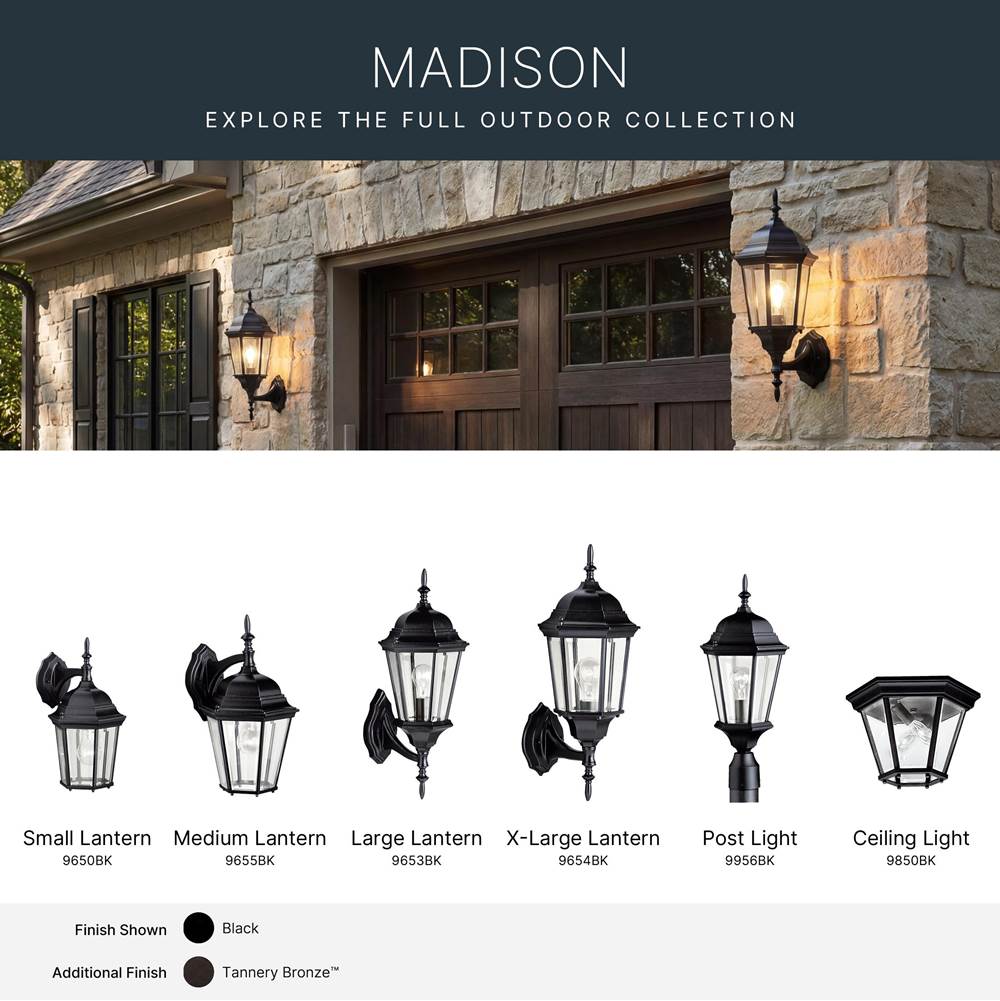 MADISON
EXPLORE THE FULL OUTDOOR COLLECTION

Small Lantern
9650BK

Medium Lantern
9655BK

Large Lantern
9653BK

X-Large Lantern
9654BK

Post Light
9956BK

Ceiling Light
9850BK

Finish Shown Black

Additional Finish Tannery Bronze™