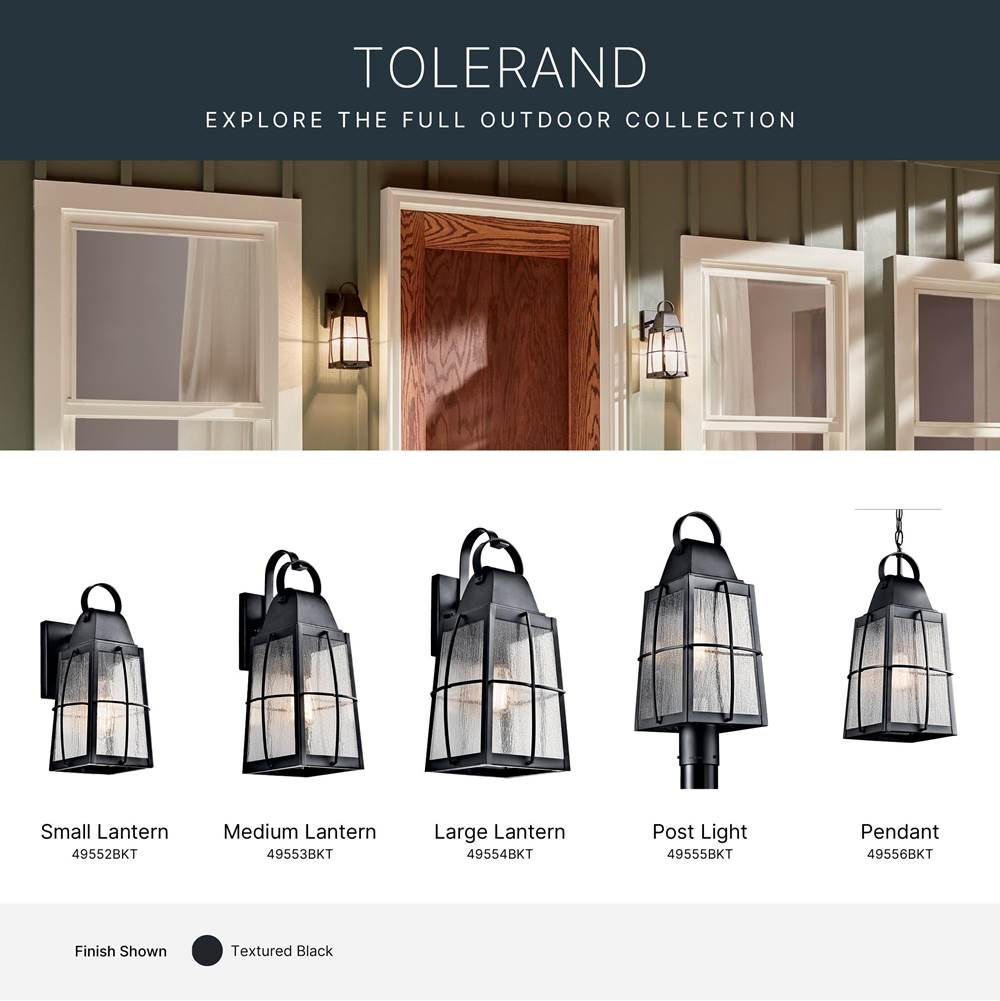 TOLERAND

EXPLORE THE FULL OUTDOOR COLLECTION

Small Lantern
49552BKT

Medium Lantern
49553BKT

Large Lantern
49554BKT

Post Light
49555BKT

Pendant
49556BKT

Finish Shown

Textured Black