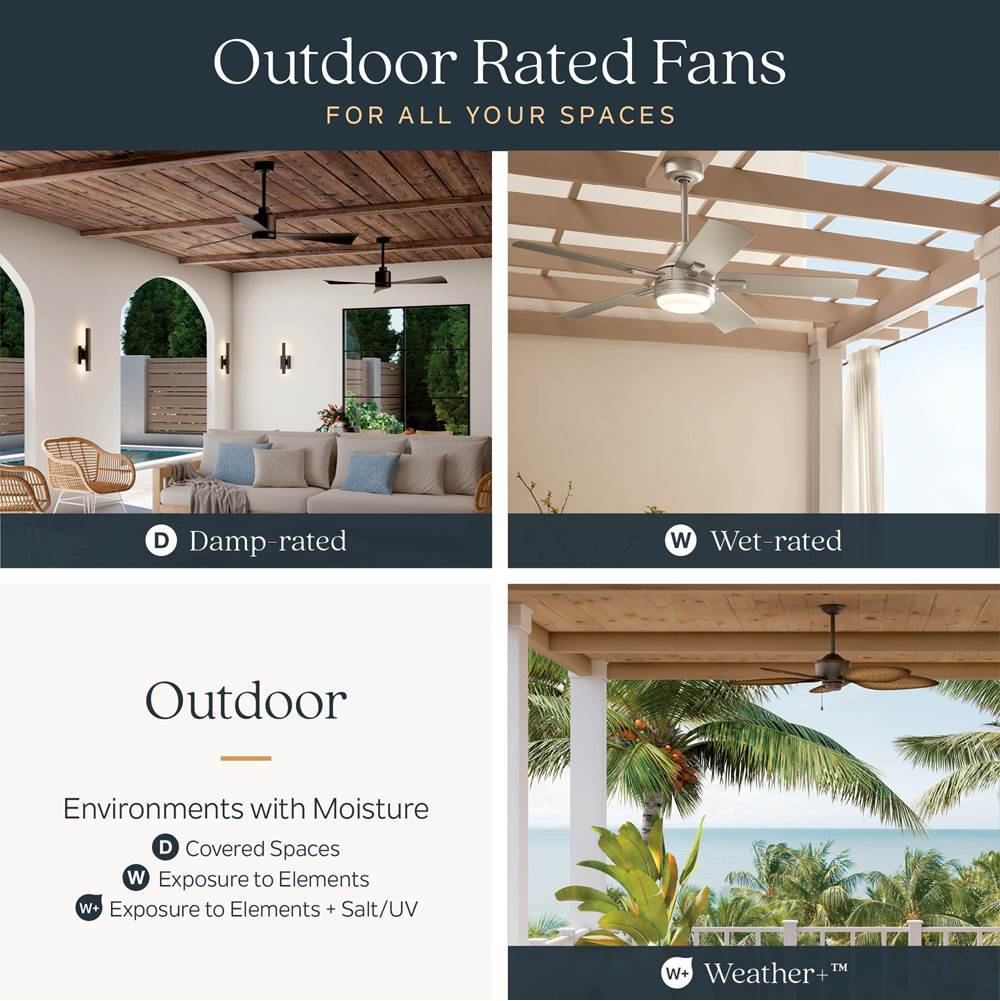 Outdoor Rated Fans

FOR ALL YOUR SPACES

D Damp-rated

W Wet-rated

Outdoor

Environments with Moisture

D Covered Spaces

W Exposure to Elements

W+ Exposure to Elements + Salt/UV

W+ Weather+™